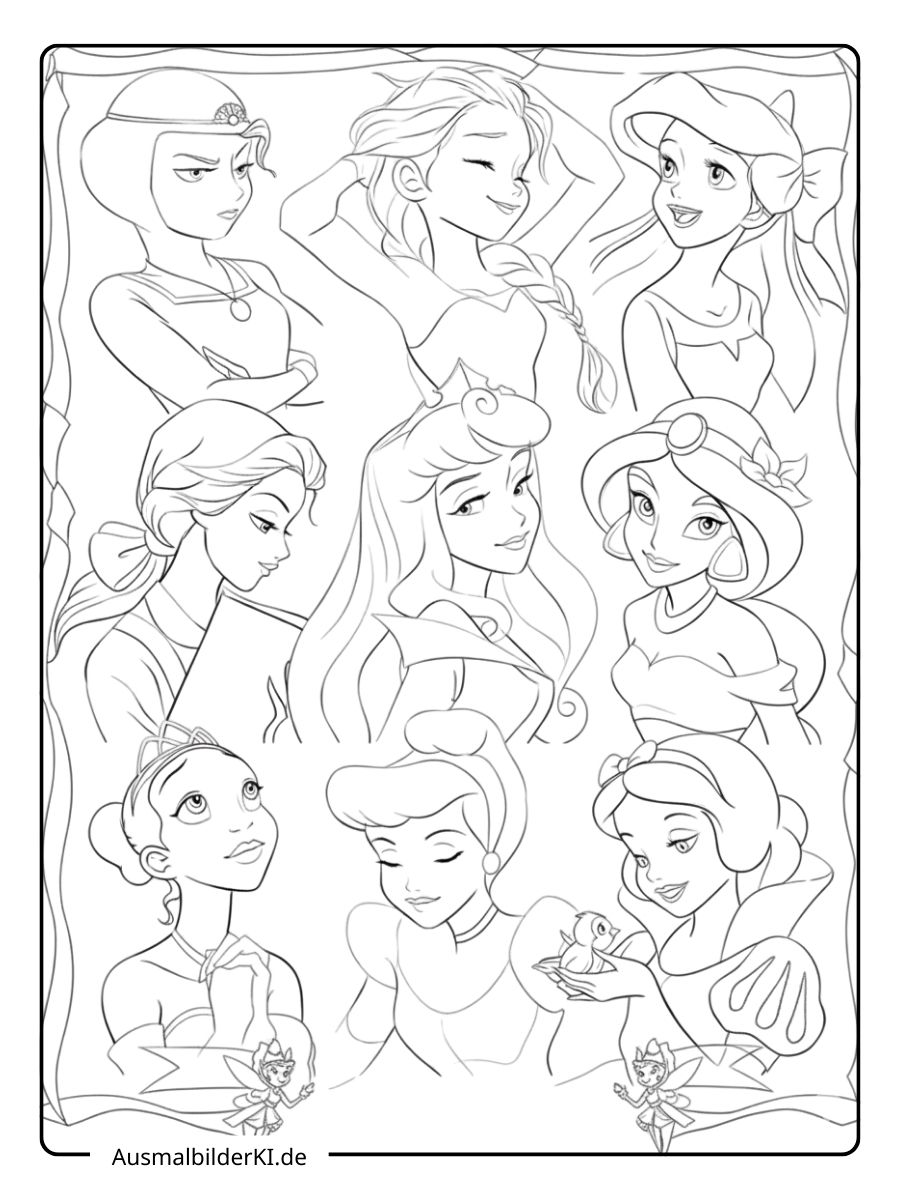 AusmalbilderKI.de